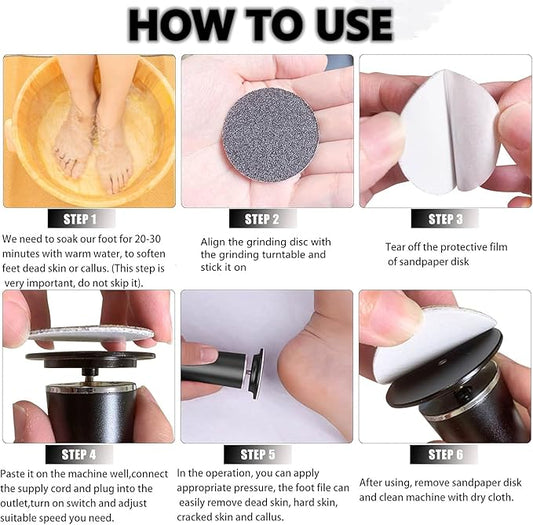 HOW TO USE

STEP 1

We need to soak our foot for 20-30 minutes with warm water, to soften feet dead skin or callus. (This step is very important, do not skip it).

STEP 2

Align the grinding disc with the grinding turntable and stick it on

STEP 3

Tear off the protective film of sandpaper disk

STEP 4

Paste it on the machine well,connect the supply cord and plug into the outlet,turn on switch and adjust suitable speed you need.

STEP 5

In the operation, you can apply appropriate pressure, the foot file can easily remove dead skin, hard skin, cracked skin and callus.

STEP 6

After using, remove sandpaper disk and clean machine with dry cloth.