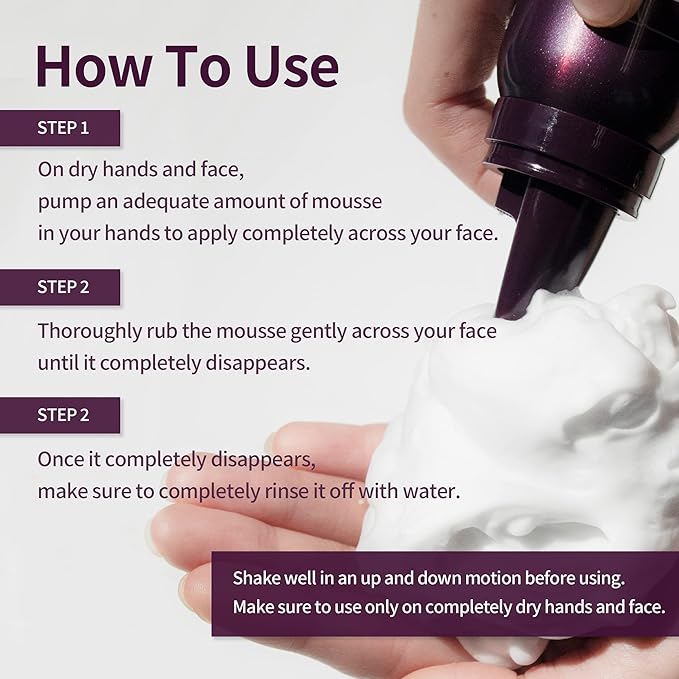 How To Use

STEP 1

On dry hands and face, pump an adequate amount of mousse in your hands to apply completely across your face.

STEP 2

Thoroughly rub the mousse gently across your face until it completely disappears.

STEP 2

Once it completely disappears, make sure to completely rinse it off with water.

Shake well in an up and down motion before using.
Make sure to use only on completely dry hands and face.