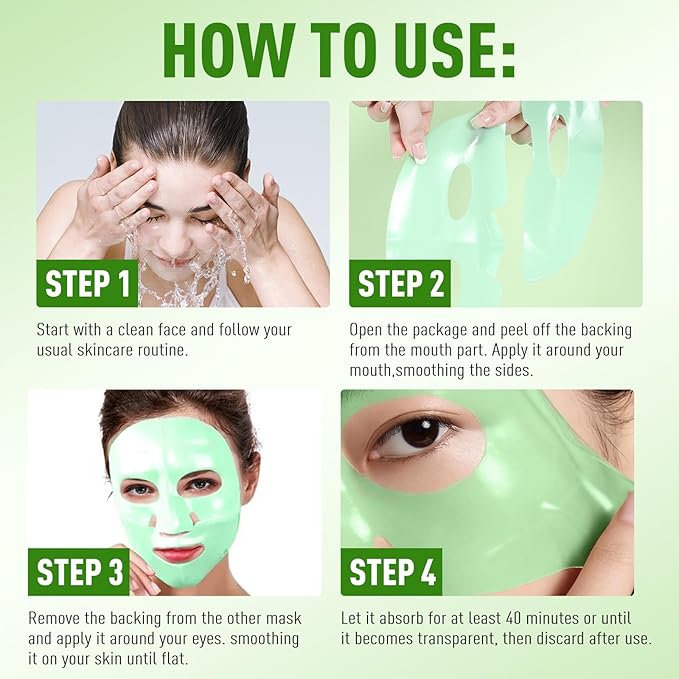 HOW TO USE:

STEP 1

Start with a clean face and follow your usual skincare routine.

STEP 2

Open the package and peel off the backing from the mouth part. Apply it around your mouth,smoothing the sides.

STEP 3

Remove the backing from the other mask and apply it around your eyes. smoothing it on your skin until flat.

STEP 4

Let it absorb for at least 40 minutes or until it becomes transparent, then discard after use.