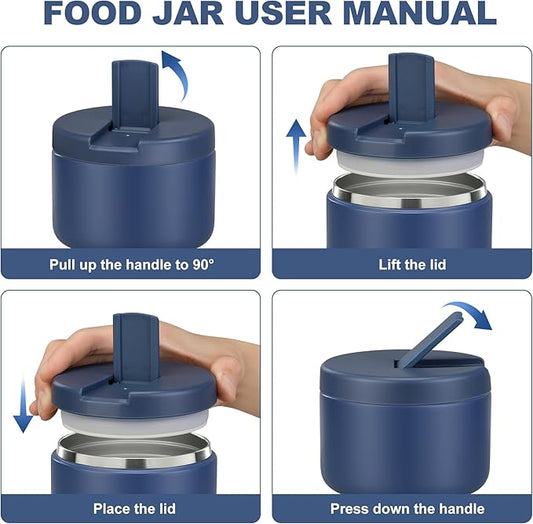 FOOD JAR USER MANUAL

Pull up the handle to 90°

Lift the lid

Place the lid

Press down the handle