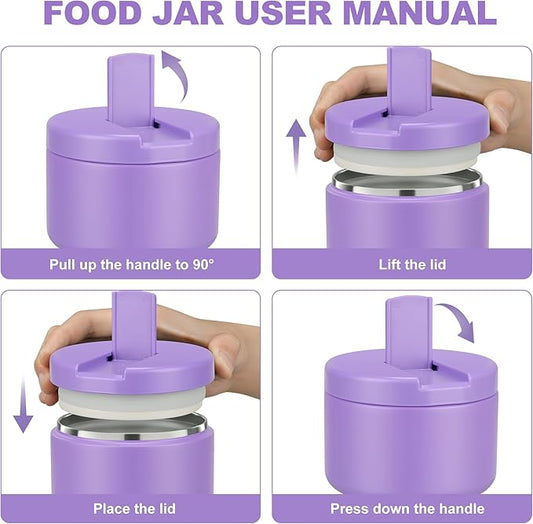 FOOD JAR USER MANUAL

Pull up the handle to 90°

Lift the lid

Place the lid

Press down the handle