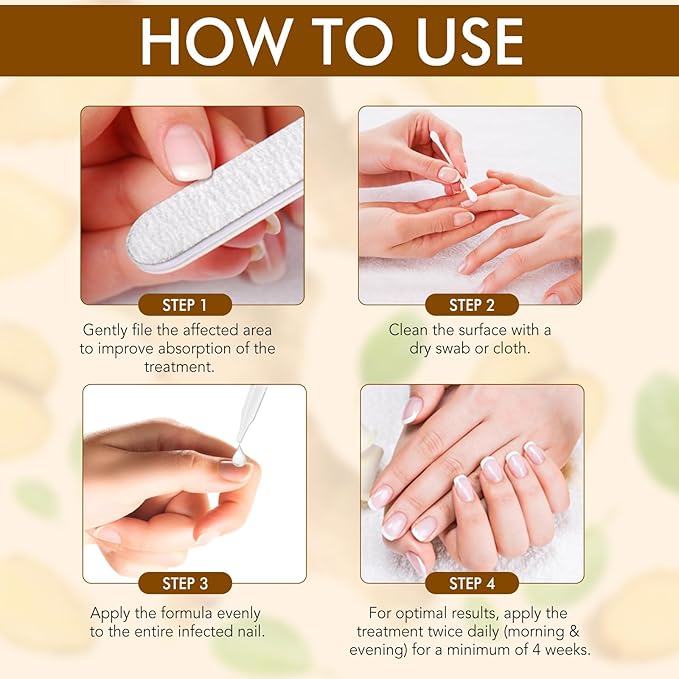 HOW TO USE

STEP 1
Gently file the affected area to improve absorption of the treatment.

STEP 2
Clean the surface with a dry swab or cloth.

STEP 3
Apply the formula evenly to the entire infected nail.

STEP 4
For optimal results, apply the treatment twice daily (morning & evening) for a minimum of 4 weeks.