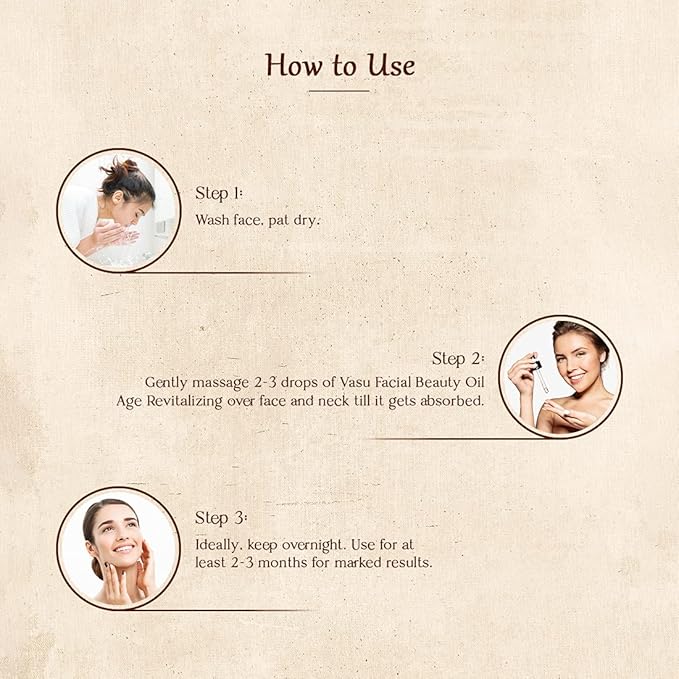 How to Use

Step 1:
Wash face, pat dry.

Step 2:
Gently massage 2-3 drops of Vasu Facial Beauty Oil Age Revitalizing over face and neck till it gets absorbed.

Step 3:
Ideally, keep overnight. Use for at least 2-3 months for marked results.