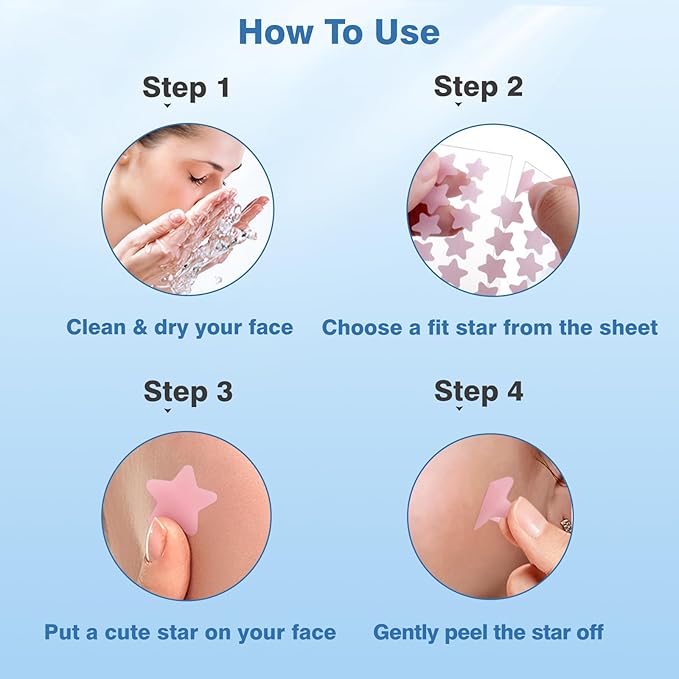 How To Use

Step 1

Clean & dry your face

Step 2

Choose a fit star from the sheet

Step 3

Put a cute star on your face

Step 4

Gently peel the star off