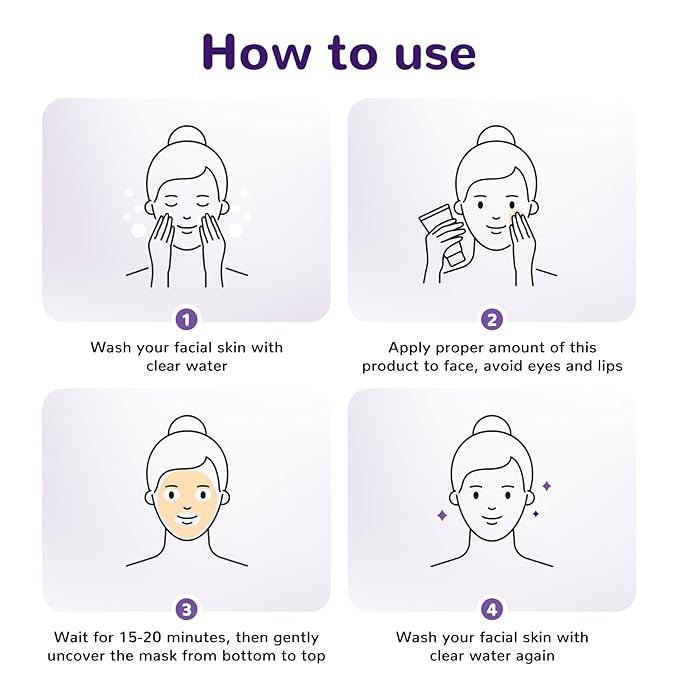 How to use

1

Wash your facial skin with clear water

2

Apply proper amount of this product to face, avoid eyes and lips

3

Wait for 15-20 minutes, then gently uncover the mask from bottom to top

4

Wash your facial skin with clear water again