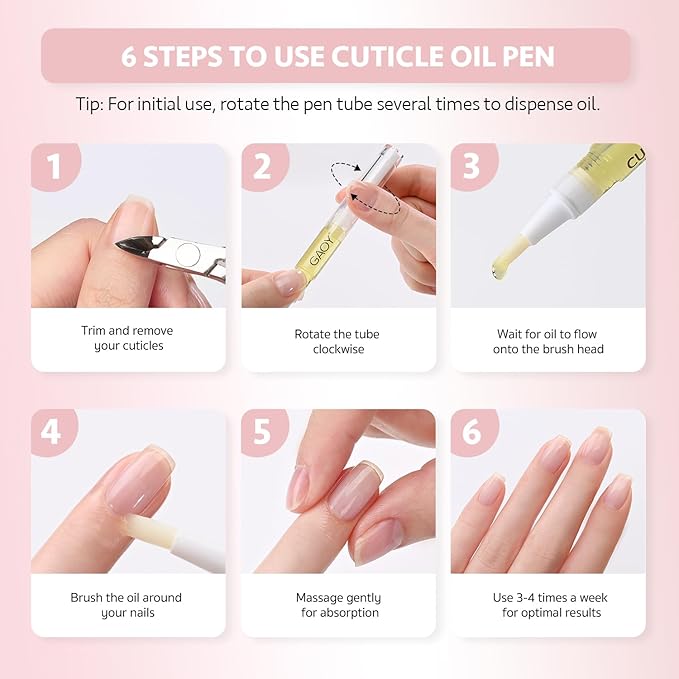 6 STEPS TO USE CUTICLE OIL PEN

Tip: For initial use, rotate the pen tube several times to dispense oil.

1

Trim and remove your cuticles

2

GAOY

Rotate the tube clockwise

3

CU

Wait for oil to flow onto the brush head

4

Brush the oil around your nails

5

Massage gently for absorption

6

Use 3-4 times a week for optimal results