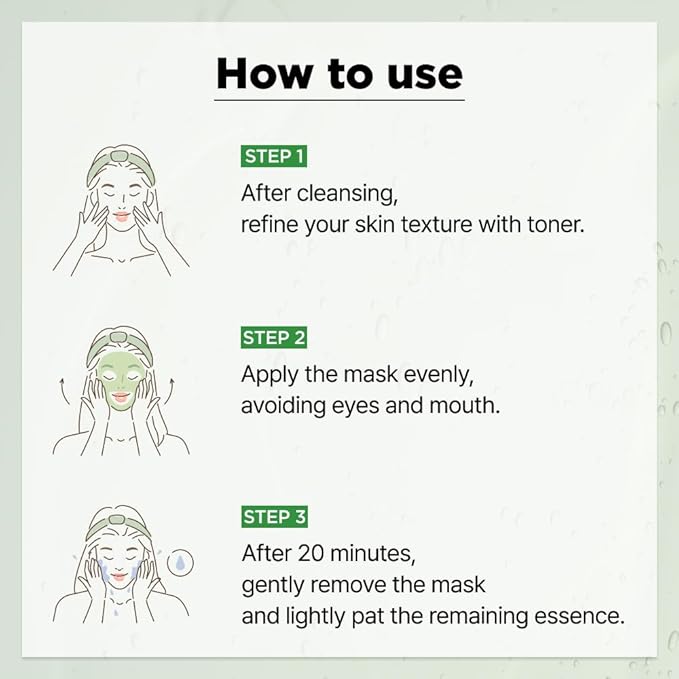 How to use

STEP 1
After cleansing,
refine your skin texture with toner.

STEP 2
Apply the mask evenly,
avoiding eyes and mouth.

STEP 3
After 20 minutes,
gently remove the mask
and lightly pat the remaining essence.