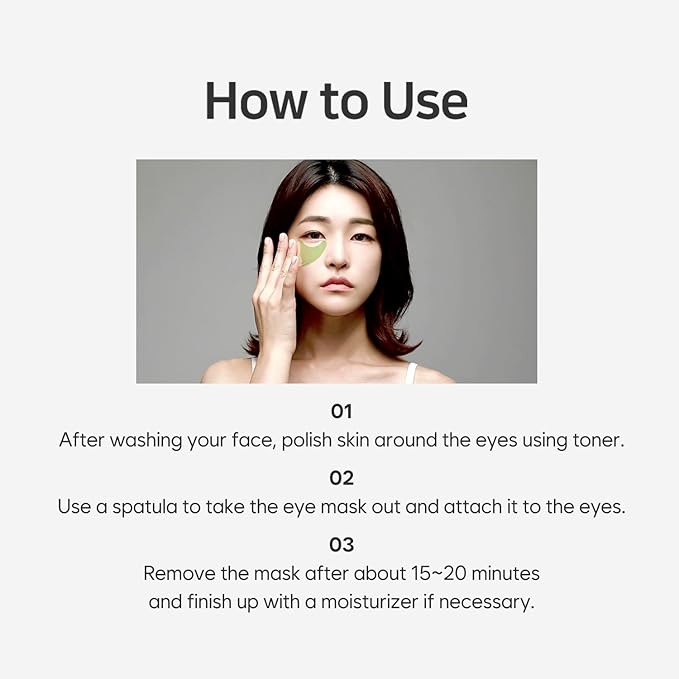 How to Use

01
After washing your face, polish skin around the eyes using toner.

02
Use a spatula to take the eye mask out and attach it to the eyes.

03
Remove the mask after about 15~20 minutes and finish up with a moisturizer if necessary.