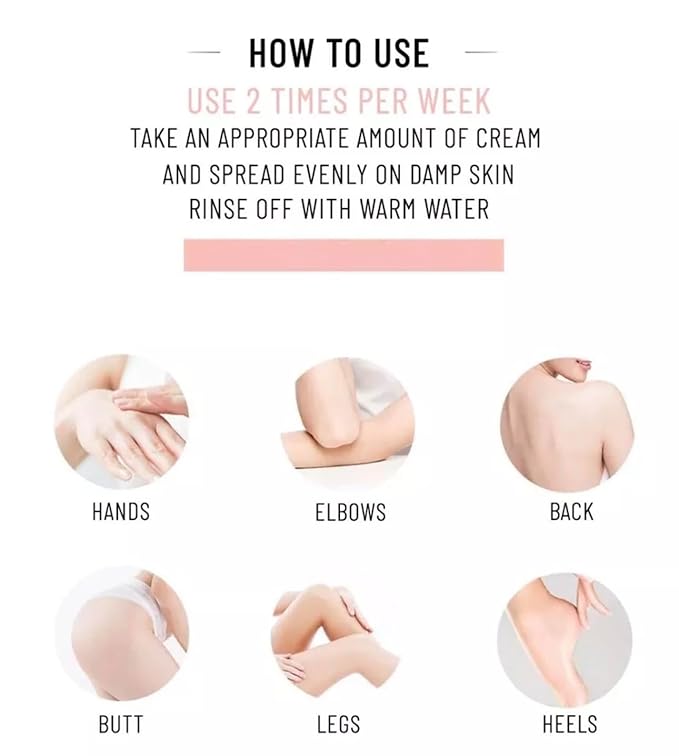 HOW TO USE

USE 2 TIMES PER WEEK

TAKE AN APPROPRIATE AMOUNT OF CREAM AND SPREAD EVENLY ON DAMP SKIN RINSE OFF WITH WARM WATER

HANDS

ELBOWS

BACK

BUTT

LEGS

HEELS