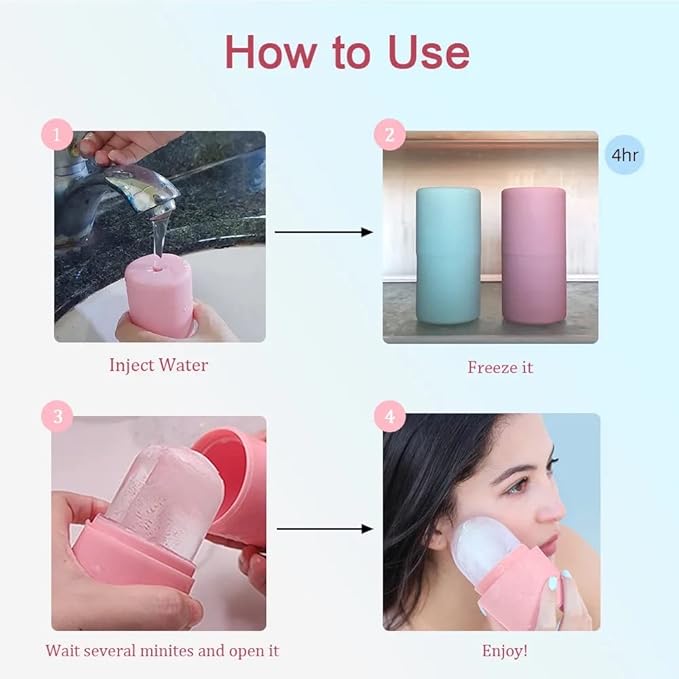 How to Use

1

Inject Water

2

4hr

Freeze it

3

Wait several minites and open it

4

Enjoy!